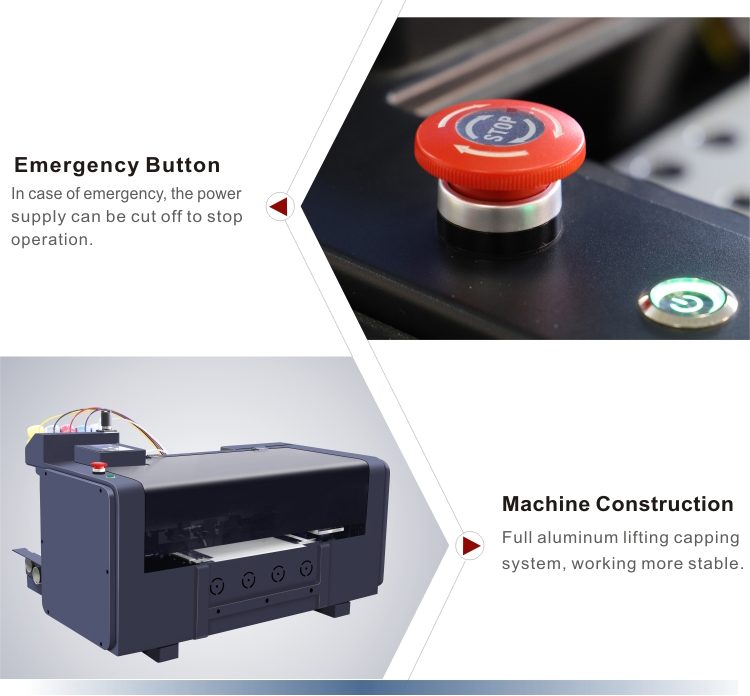 Emergency Button
In case of emergency, the power supply can be cut off to stop operation.

STOP

Machine Construction
Full aluminum lifting capping system, working more stable.